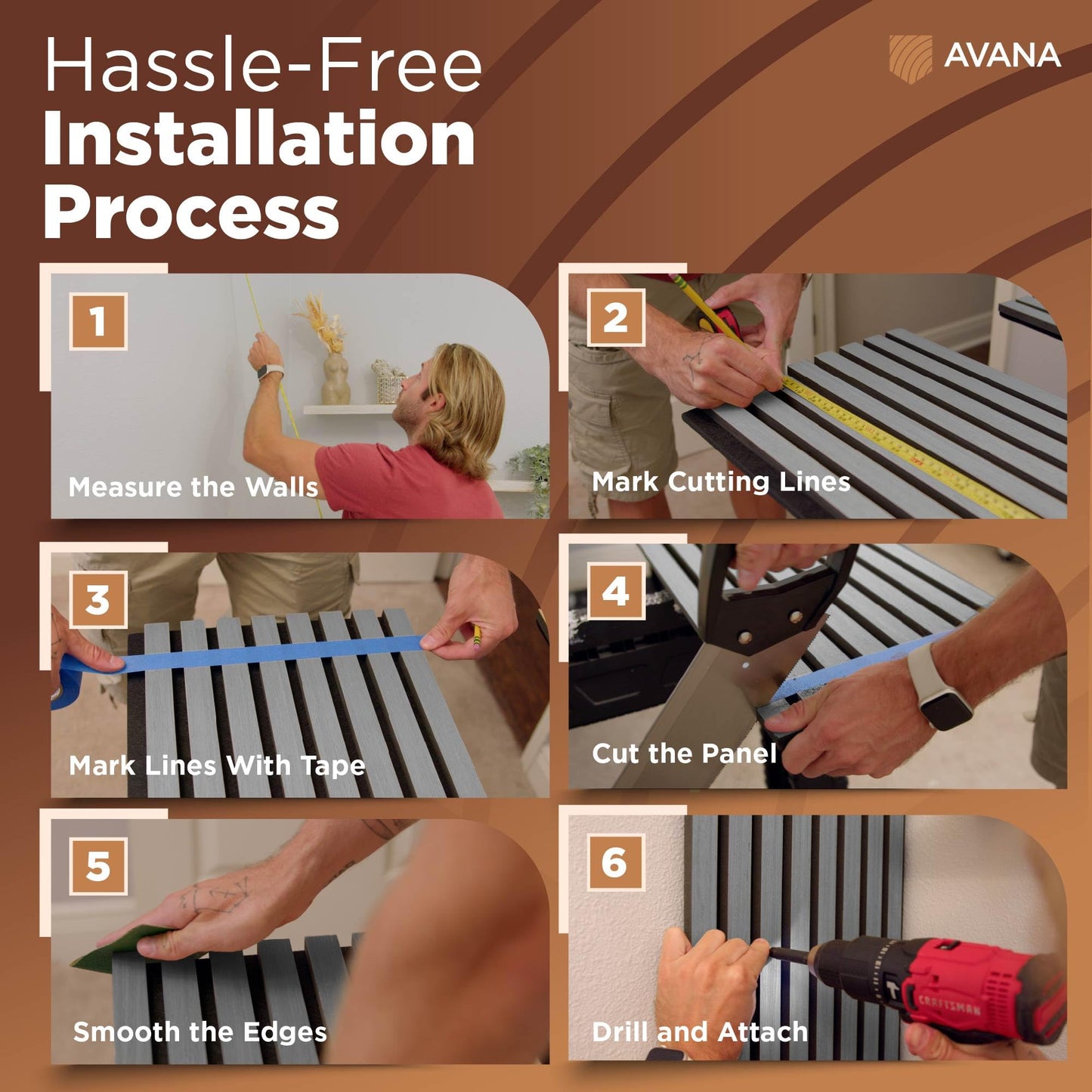 Hassle-Free Installation Process

AVANA

1

Measure the Walls

2

Mark Cutting Lines

3

Mark Lines With Tape

4

Cut the Panel

5

Smooth the Edges

6

Drill and Attach